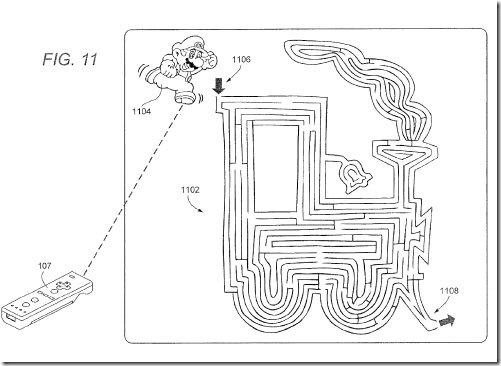 FIG. 11

1106

1104

1102

107

1108