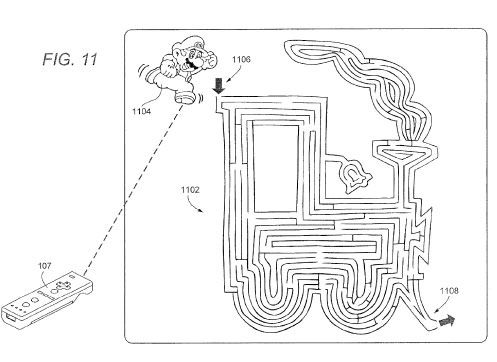 FIG. 11

1106

1104

1102

107

1108