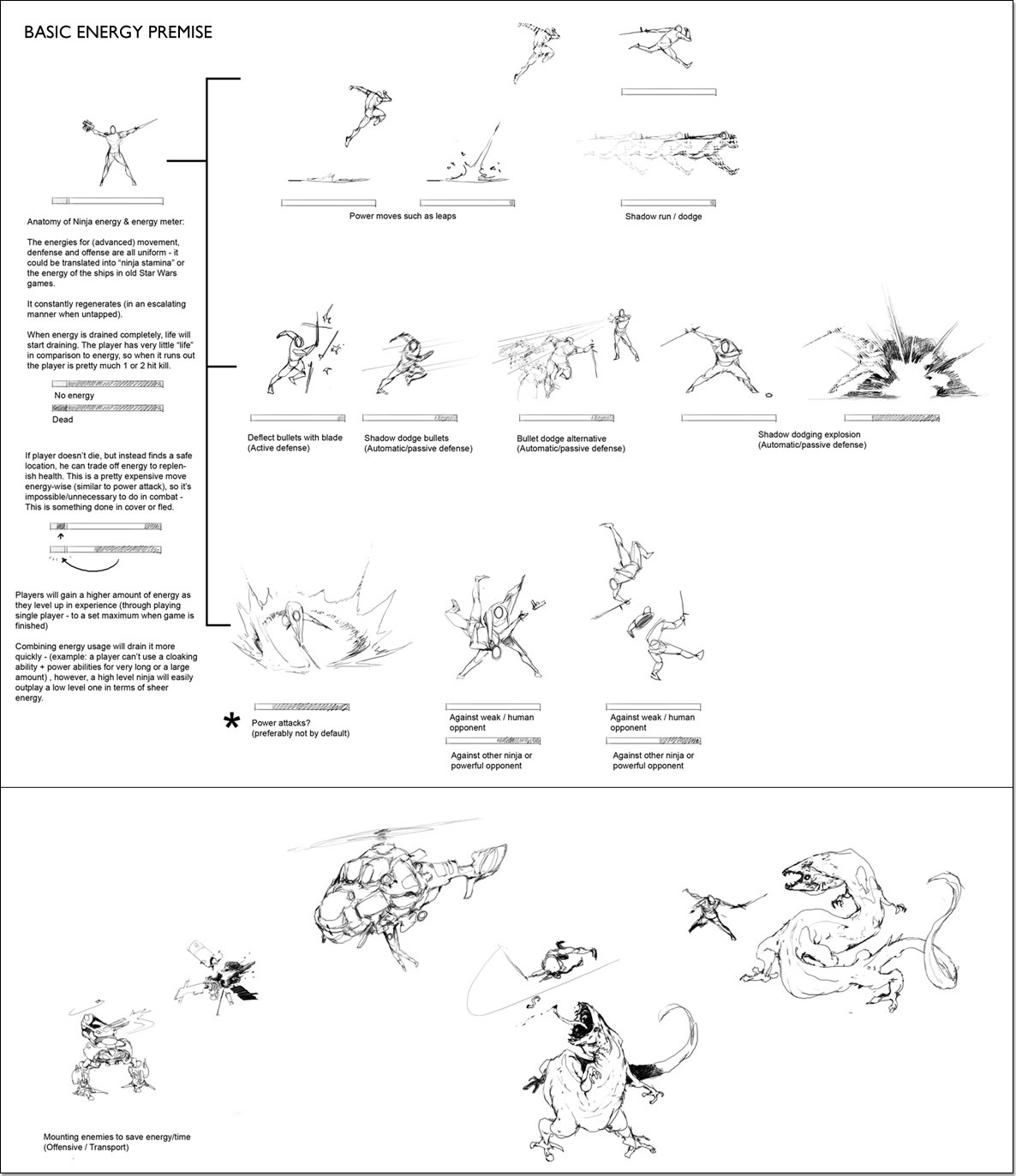 BASIC ENERGY PREMISE

Anatomy of Ninja energy & energy meter:

The energies for (advanced) movement, denfense and offense are all uniform - it could be translated into "ninja stamina" or the energy of the ships in old Star Wars games.

It constantly regenerates (in an escalating manner when untapped).

When energy is drained completely, life will start draining. The player has very little "life" in comparison to energy, so when it runs out the player is pretty much 1 or 2 hit kill.

No energy

Dead

If player doesn't die, but instead finds a safe location, he can trade off energy to replenish health. This is a pretty expensive move energy-wise (similar to power attack), so it's impossible/unnecessary to do in combat - This is something done in cover or fled.

Players will gain a higher amount of energy as they level up in experience (through playing single player - to a set maximum when game is finished)

Combining energy usage will drain it more quickly - (example: a player can't use a cloaking ability + power abilities for very long or a large amount) , however, a high level ninja will easily outplay a low level one in terms of sheer energy.

Power moves such as leaps

Shadow run / dodge

Deflect bullets with blade
(Active defense)

Shadow dodge bullets
(Automatic/passive defense)

Bullet dodge alternative
(Automatic/passive defense)

Shadow dodging explosion
(Automatic/passive defense)

*
Power attacks?
(preferably not by default)

Against weak / human opponent

Against other ninja or powerful opponent

Against weak / human opponent

Against other ninja or powerful opponent

Mounting enemies to save energy/time
(Offensive / Transport)