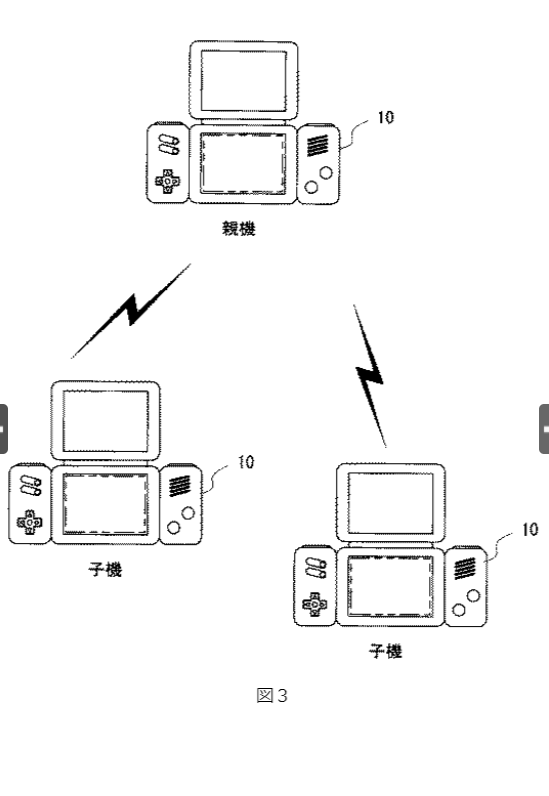 10

親機

10

子機

10

子機

図3