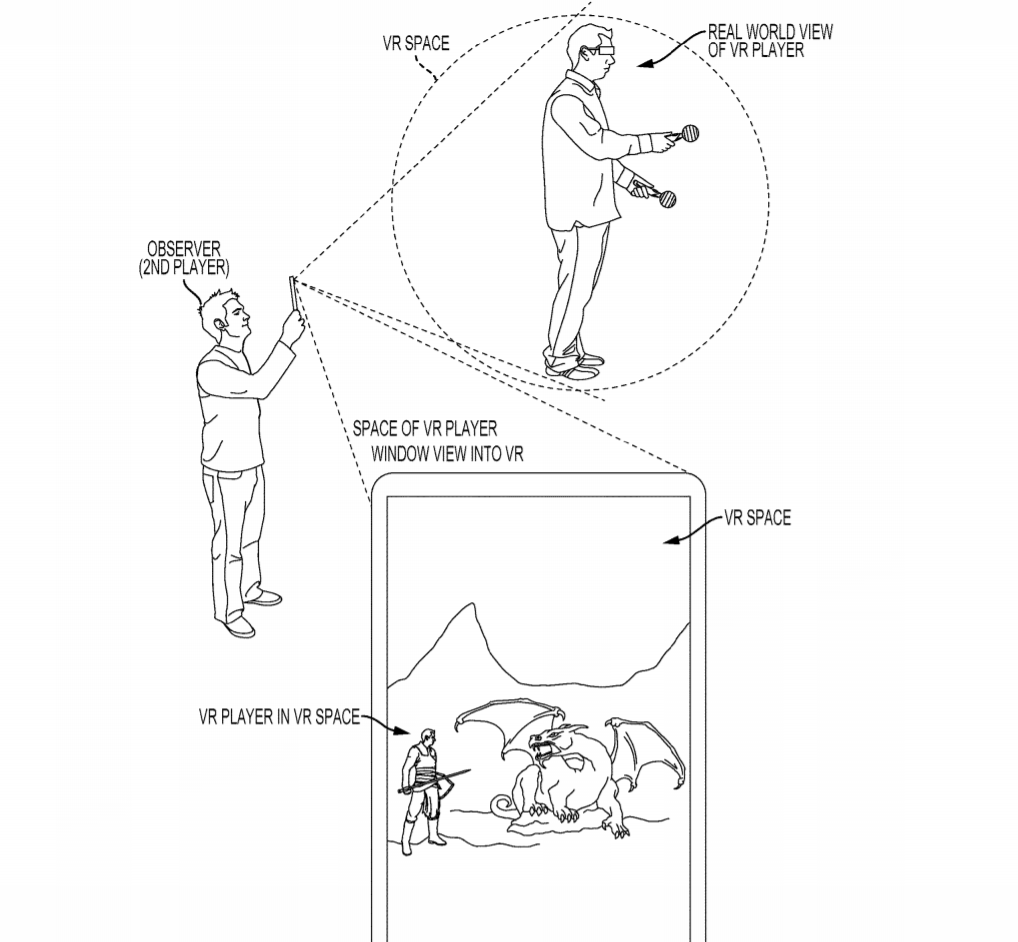 VR SPACE

REAL WORLD VIEW OF VR PLAYER

OBSERVER (2ND PLAYER)

SPACE OF VR PLAYER
WINDOW VIEW INTO VR

VR SPACE

VR PLAYER IN VR SPACE