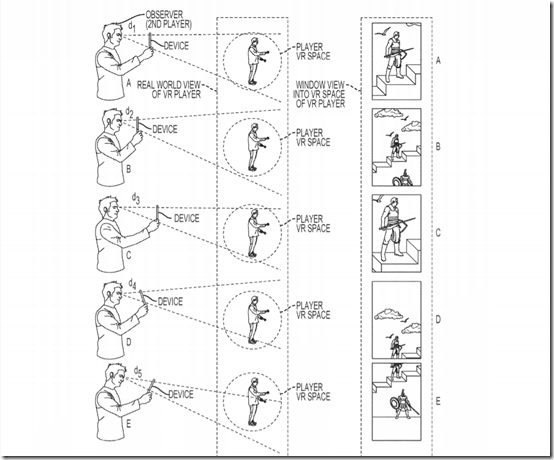 OBSERVER
(2ND PLAYER)
$d_1$
DEVICE
A
REAL WORLD VIEW OF VR PLAYER
PLAYER VR SPACE
WINDOW VIEW INTO VR SPACE OF VR PLAYER
A

$d_2$
DEVICE
B
PLAYER VR SPACE
B

$d_3$
DEVICE
C
PLAYER VR SPACE
C

$d_4$
DEVICE
D
PLAYER VR SPACE
D

$d_5$
DEVICE
E
PLAYER VR SPACE
E