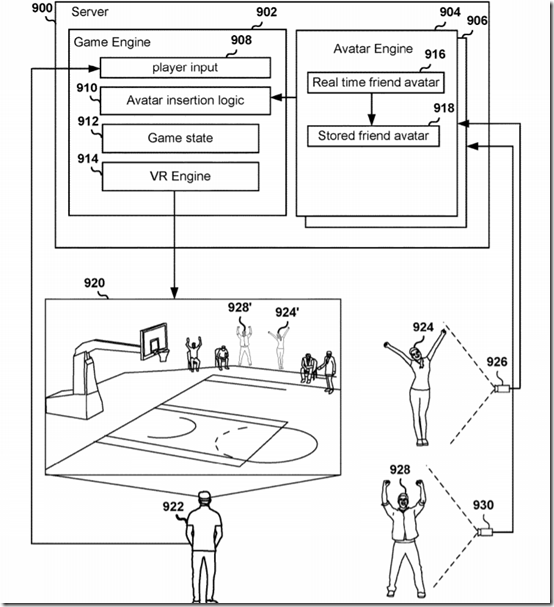 900
Server
902
Game Engine
908
player input
910
Avatar insertion logic
912
Game state
914
VR Engine
904
906
Avatar Engine
916
Real time friend avatar
918
Stored friend avatar
920
928'
924'
924
926
928
930
922