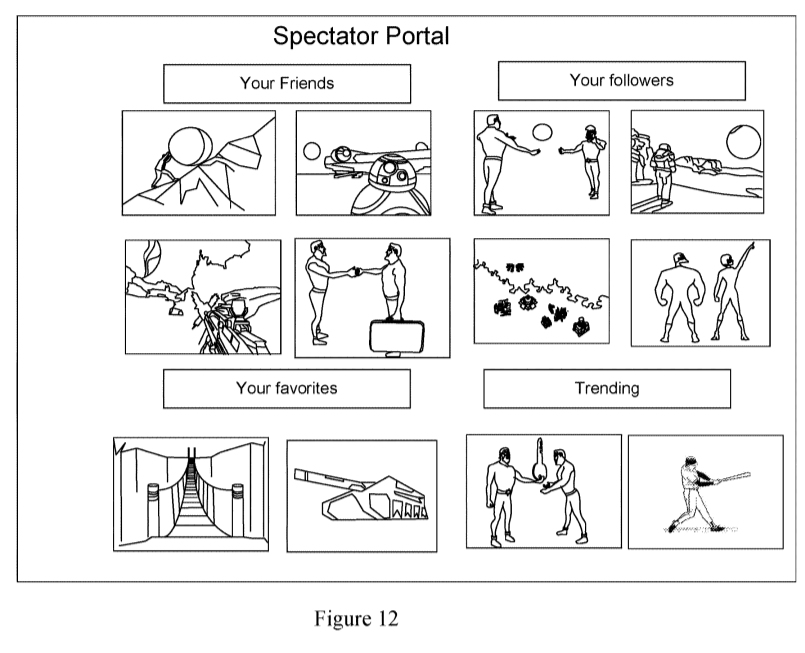 Spectator Portal

Your Friends

Your followers

Your favorites

Trending

Figure 12