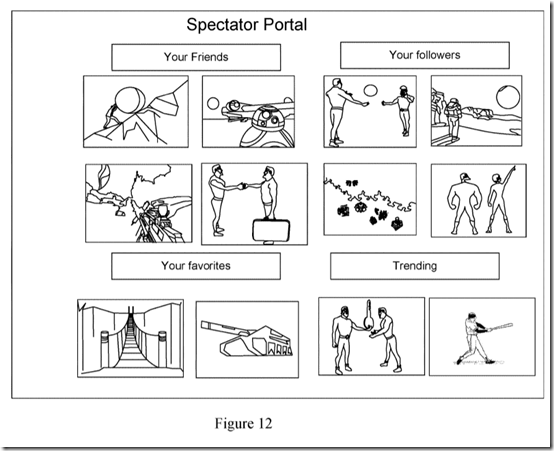 Spectator Portal

Your Friends

Your followers

Your favorites

Trending

Figure 12