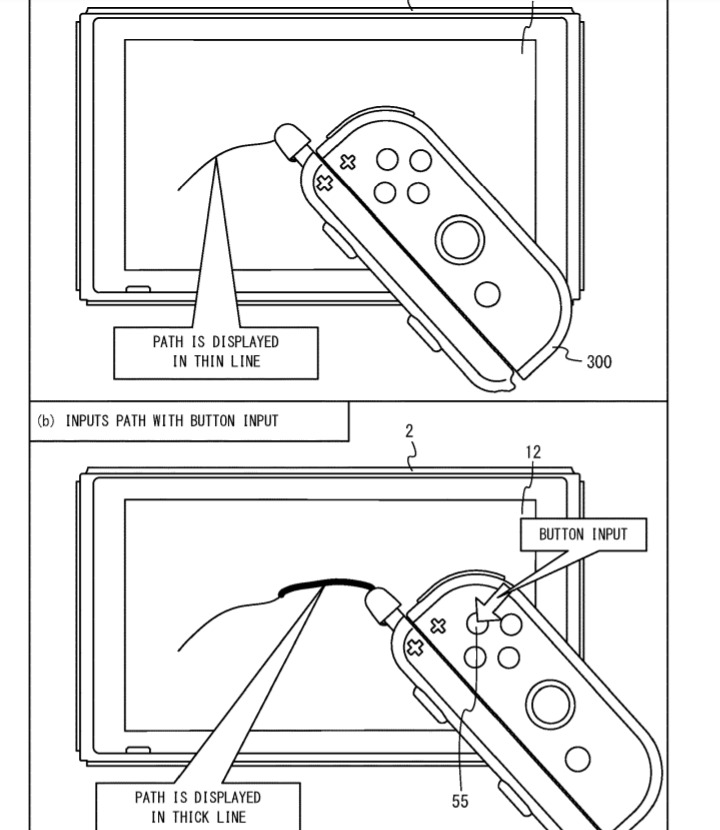 PATH IS DISPLAYED IN THIN LINE

300

(b) INPUTS PATH WITH BUTTON INPUT

2

12

BUTTON INPUT

PATH IS DISPLAYED IN THICK LINE

55