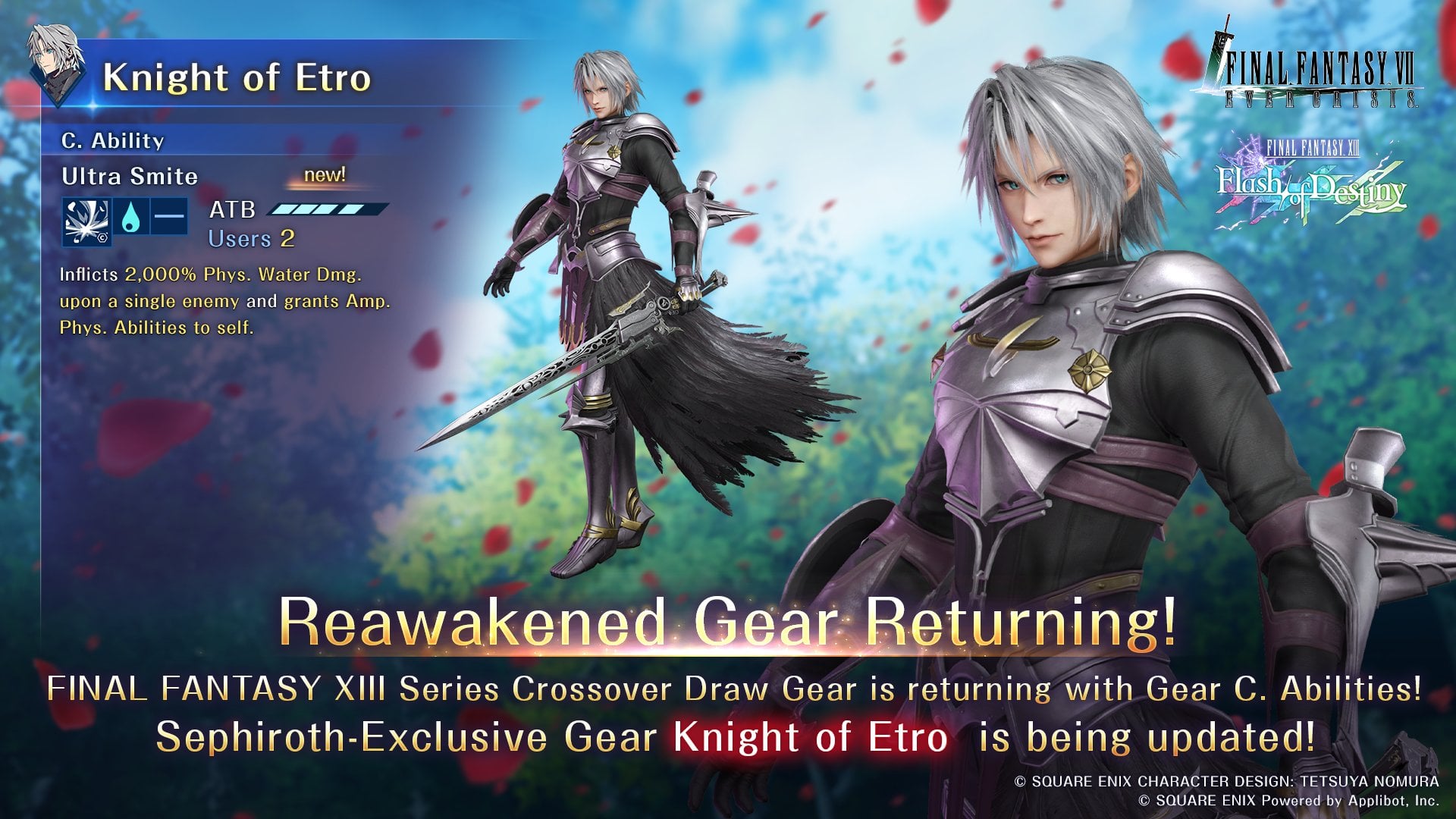 Knight of Etro

C. Ability

Ultra Smite

new!

ATB

Users 2

Inflicts 2,000% Phys. Water Dmg. upon a single enemy and grants Amp. Phys. Abilities to self.

FINAL FANTASY VII EVER CRISIS

FINAL FANTASY XIII Flash of Destiny

Reawakened Gear Returning!

FINAL FANTASY XIII Series Crossover Draw Gear is returning with Gear C. Abilities!

Sephiroth-Exclusive Gear Knight of Etro is being updated!

© SQUARE ENIX CHARACTER DESIGN: TETSUYA NOMURA
© SQUARE ENIX Powered by Applibot, Inc.